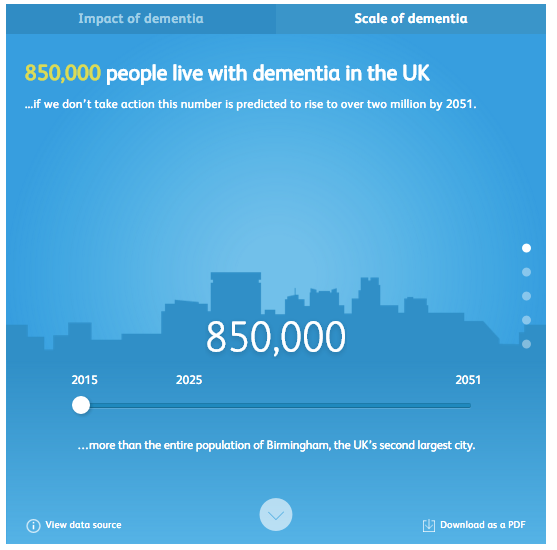 Impact of dementia

Scale of dementia

850,000 people live with dementia in the UK

...if we don't take action this number is predicted to rise to over two million by 2051.

850,000

2015

2025

2051

...more than the entire population of Birmingham, the UK's second largest city.

View data source

Download as a PDF